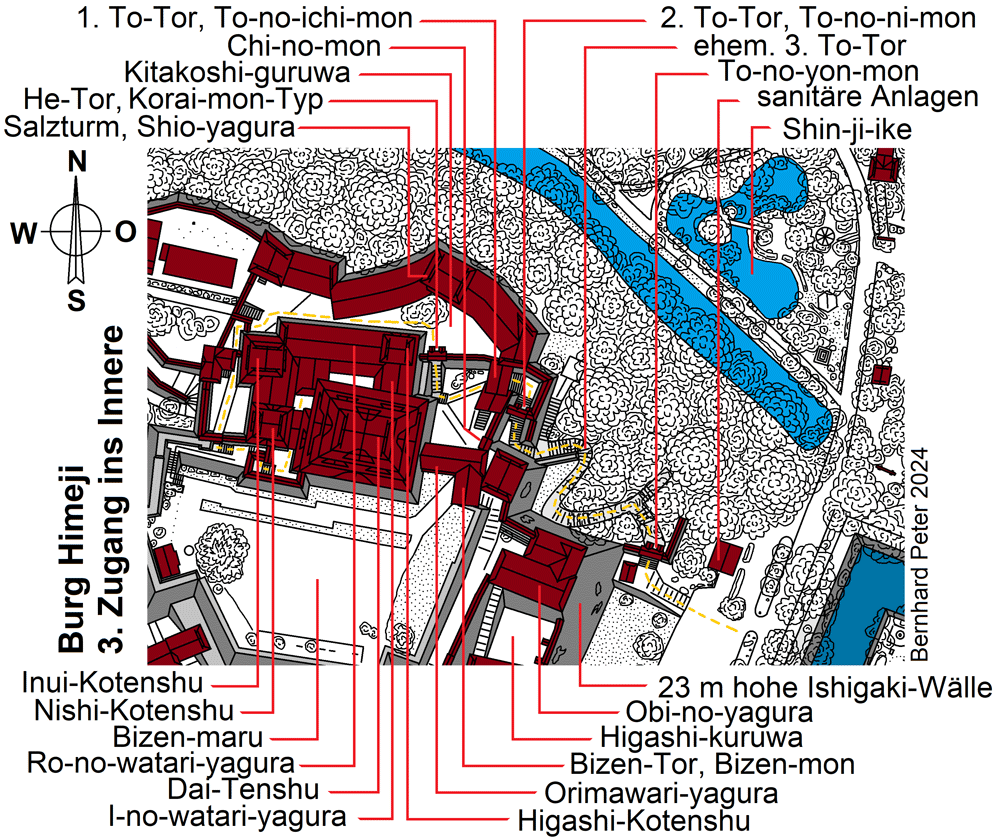 1. To-Tor, To-no-ichi-mon
Chi-no-mon
Kitakoshi-guruwa
He-Tor, Korai-mon-Typ
Salzturm, Shio-yagura

2. To-Tor, To-no-ni-mon
ehem. 3. To-Tor
To-no-yon-mon
sanitäre Anlagen
Shin-ji-ike

N
W
O
S

Burg Himeji
3. Zugang ins Innere

Bernhard Peter 2024

Inui-Kotenshu
Nishi-Kotenshu
Bizen-maru
Ro-no-watari-yagura
Dai-Tenshu
I-no-watari-yagura

23 m hohe Ishigaki-Wälle
Obi-no-yagura
Higashi-kuruwa
Bizen-Tor, Bizen-mon
Orimawari-yagura
Higashi-Kotenshu