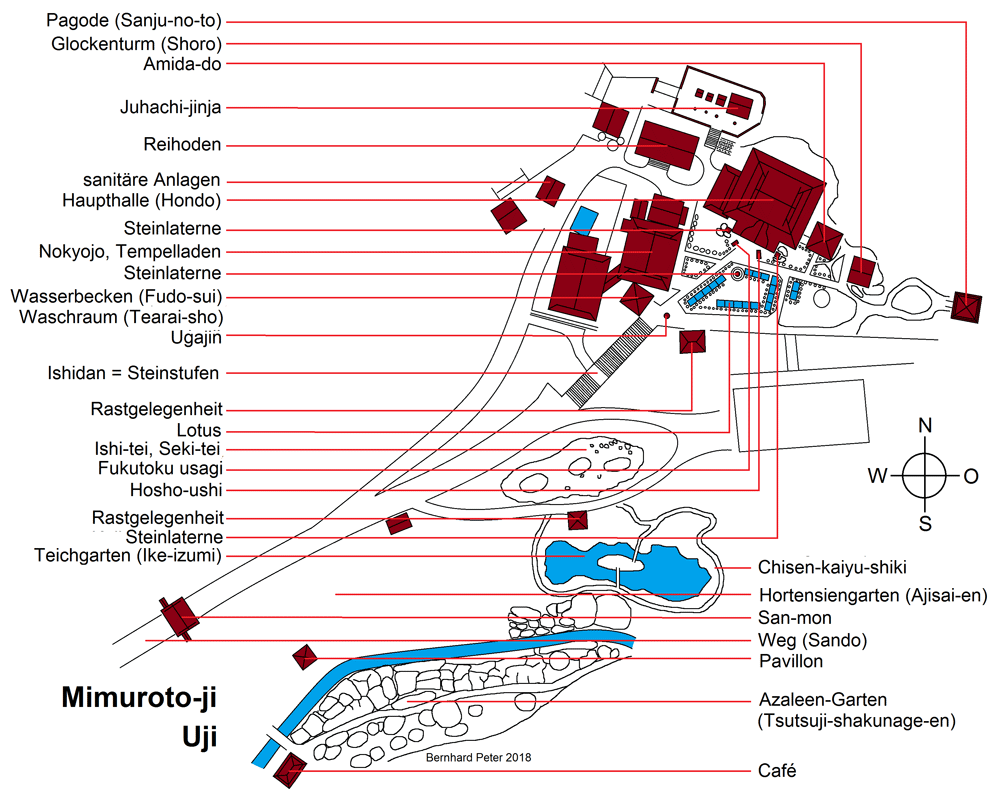 Pagode (Sanju-no-to)
Glockenturm (Shoro)
Amida-do
Juhachi-jinja
Reihoden
sanitäre Anlagen
Haupthalle (Hondo)
Steinlaterne
Nokyojo, Tempelladen
Steinlaterne
Wasserbecken (Fudo-sui)
Waschraum (Tearai-sho)
Ugajin
Ishidan = Steinstufen
Rastgelegenheit
Lotus
Ishi-tei, Seki-tei
Fukutoku usagi
Hosho-ushi
Rastgelegenheit
Steinlaterne
Teichgarten (Ike-izumi)

N
W
O
S

Chisen-kaiyu-shiki
Hortensiengarten (Ajisai-en)
San-mon
Weg (Sando)
Pavillon
Azaleen-Garten
(Tsutsuji-shakunage-en)
Café

Mimuroto-ji
Uji

Bernhard Peter 2018