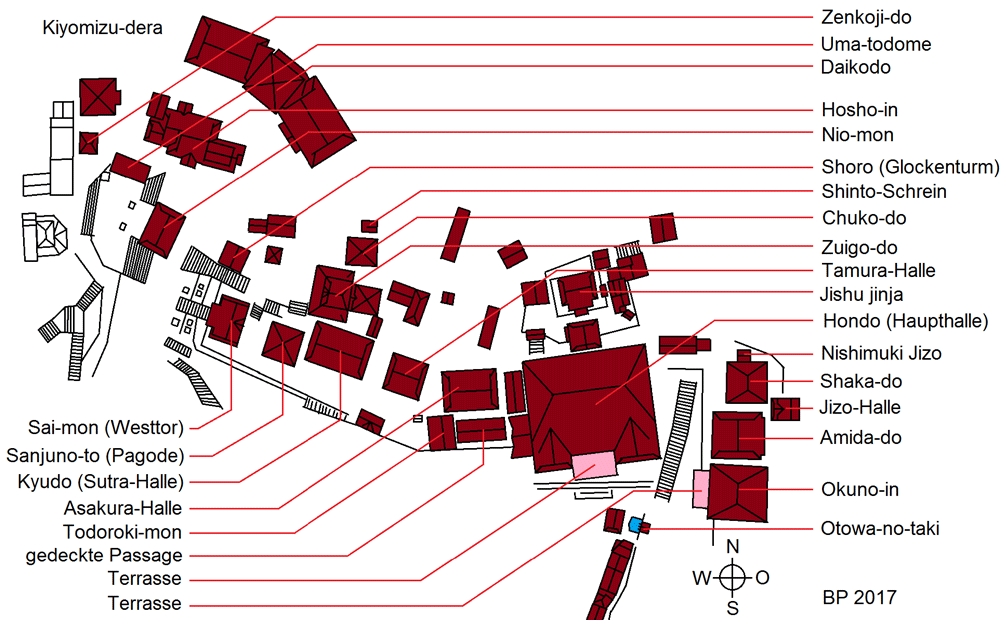 Kiyomizu-dera

Zenkoji-do
Uma-todome
Daikodo
Hosho-in
Nio-mon
Shoro (Glockenturm)
Shinto-Schrein
Chuko-do
Zuigo-do
Tamura-Halle
Jishu jinja
Hondo (Haupthalle)
Nishimuki Jizo
Shaka-do
Jizo-Halle
Amida-do
Okuno-in
Otowa-no-taki

Sai-mon (Westtor)
Sanjuno-to (Pagode)
Kyudo (Sutra-Halle)
Asakura-Halle
Todoroki-mon
gedeckte Passage
Terrasse
Terrasse

N
W
O
S

BP 2017