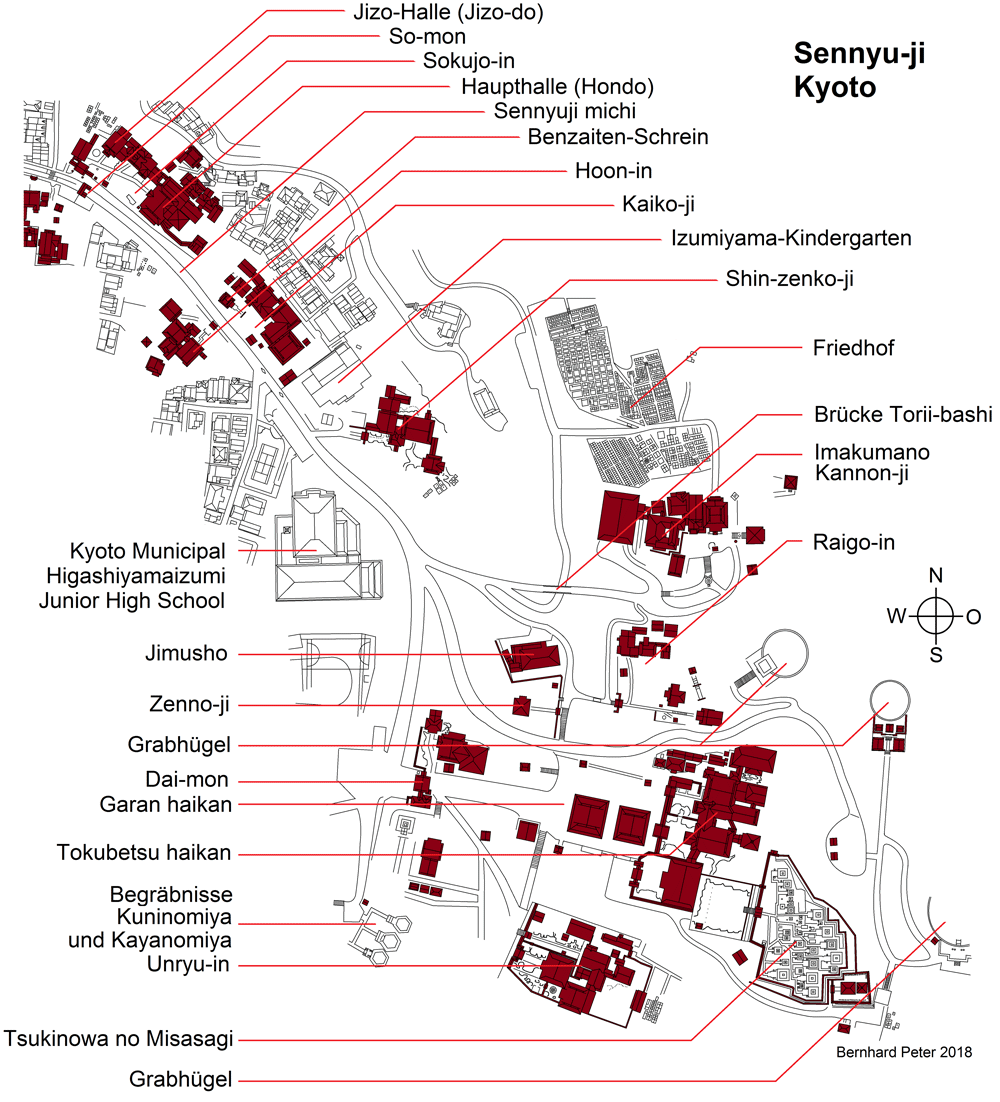 Sennyu-ji
Kyoto

Jizo-Halle (Jizo-do)
So-mon
Sokujo-in
Haupthalle (Hondo)
Sennyuji michi
Benzaiten-Schrein
Hoon-in
Kaiko-ji
Izumiyama-Kindergarten
Shin-zenko-ji
Friedhof
Brücke Torii-bashi
Imakumano Kannon-ji
Raigo-in

N
W
O
S

Kyoto Municipal Higashiyamaizumi Junior High School
Jimusho
Zenno-ji
Grabhügel
Dai-mon
Garan haikan
Tokubetsu haikan
Begräbnisse Kuninomiya und Kayanomiya
Unryu-in
Tsukinowa no Misasagi
Grabhügel

Bernhard Peter 2018