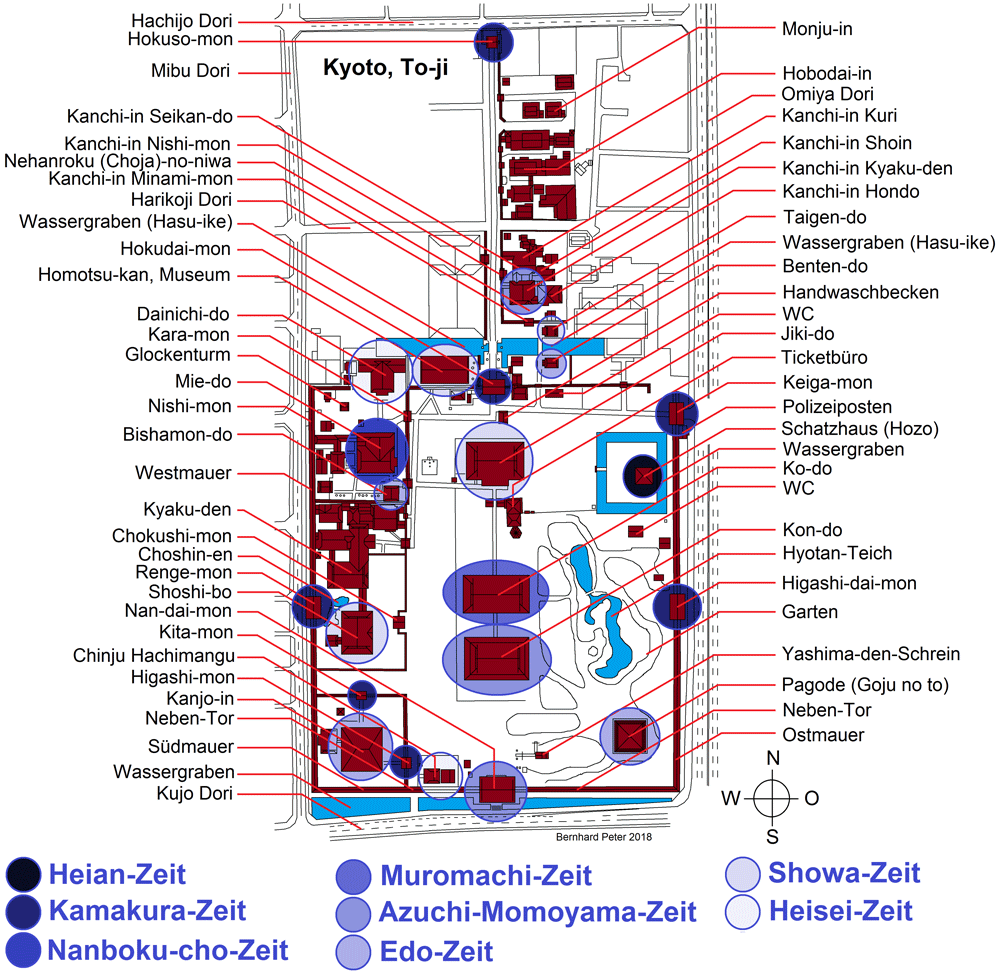 Kyoto, To-ji

Hachijo Dori
Hokuso-mon
Mibu Dori
Kanchi-in Seikan-do
Kanchi-in Nishi-mon
Nehanroku (Choja)-no-niwa
Kanchi-in Minami-mon
Harikoji Dori
Wassergraben (Hasu-ike)
Hokudai-mon
Homotsu-kan, Museum
Dainichi-do
Kara-mon
Glockenturm
Mie-do
Nishi-mon
Bishamon-do
Westmauer
Kyaku-den
Chokushi-mon
Choshin-en
Renge-mon
Shoshi-bo
Nan-dai-mon
Kita-mon
Chinju Hachimangu
Higashi-mon
Kanjo-in
Neben-Tor
Südmauer
Wassergraben
Kujo Dori

Monju-in
Hobodai-in
Omiya Dori
Kanchi-in Kuri
Kanchi-in Shoin
Kanchi-in Kyaku-den
Kanchi-in Hondo
Taigen-do
Wassergraben (Hasu-ike)
Benten-do
Handwaschbecken
WC
Jiki-do
Ticketbüro
Keiga-mon
Polizeiposten
Schatzhaus (Hozo)
Wassergraben
Ko-do
WC
Kon-do
Hyotan-Teich
Higashi-dai-mon
Garten
Yashima-den-Schrein
Pagode (Goju no to)
Neben-Tor
Ostmauer

N
W
O
S

Bernhard Peter 2018

Heian-Zeit
Kamakura-Zeit
Nanboku-cho-Zeit
Muromachi-Zeit
Azuchi-Momoyama-Zeit
Edo-Zeit
Showa-Zeit
Heisei-Zeit