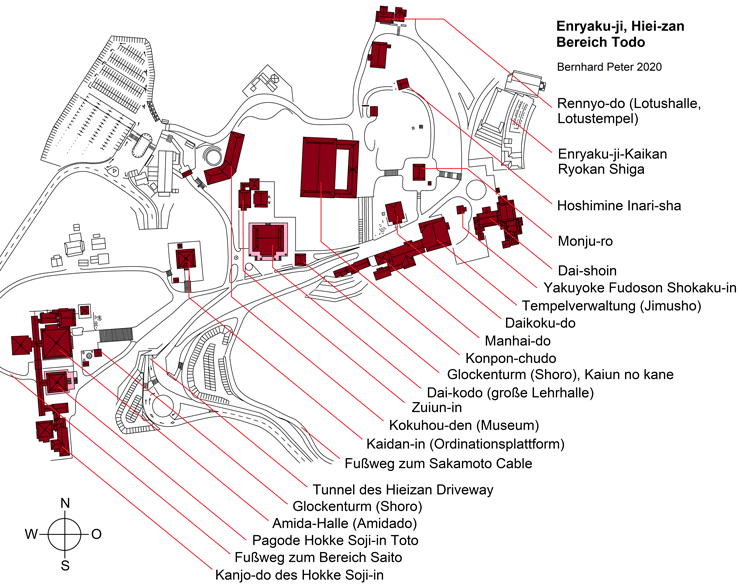 Enryaku-ji, Hiei-zan
Bereich Todo

Bernhard Peter 2020

Rennyo-do (Lotushalle, Lotustempel)
Enryaku-ji-Kaikan Ryokan Shiga
Hoshimine Inari-sha
Monju-ro
Dai-shoin
Yakuyoke Fudoson Shokaku-in
Tempelverwaltung (Jimusho)
Daikoku-do
Manhai-do
Konpon-chudo
Glockenturm (Shoro), Kaiun no kane
Dai-kodo (große Lehrhalle)
Zuiun-in
Kokuhou-den (Museum)
Kaidan-in (Ordinationsplattform)
Fußweg zum Sakamoto Cable
Tunnel des Hieizan Driveway
Glockenturm (Shoro)
Amida-Halle (Amidado)
Pagode Hokke Soji-in Toto
Fußweg zum Bereich Saito
Kanjo-do des Hokke Soji-in

N
W
O
S